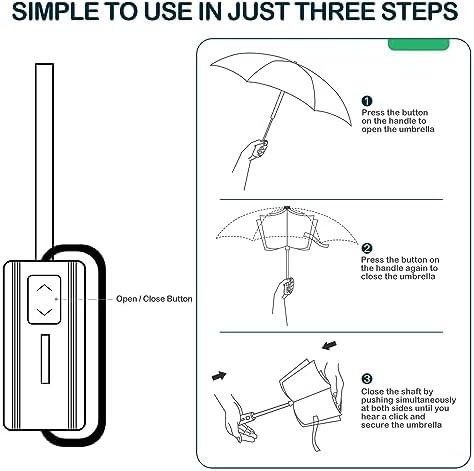 SIMPLE TO USE IN JUST THREE STEPS

Open / Close Button

1
Press the button on the handle to open the umbrella

2
Press the button on the handle again to close the umbrella

3
Close the shaft by pushing simultaneously at both sides until you hear a click and secure the umbrella