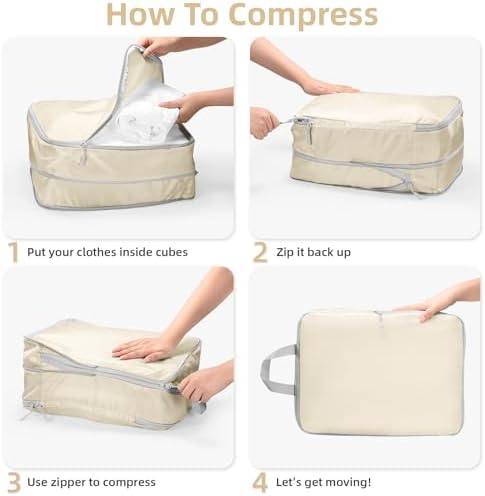 How To Compress

1 Put your clothes inside cubes

2 Zip it back up

3 Use zipper to compress

4 Let's get moving!