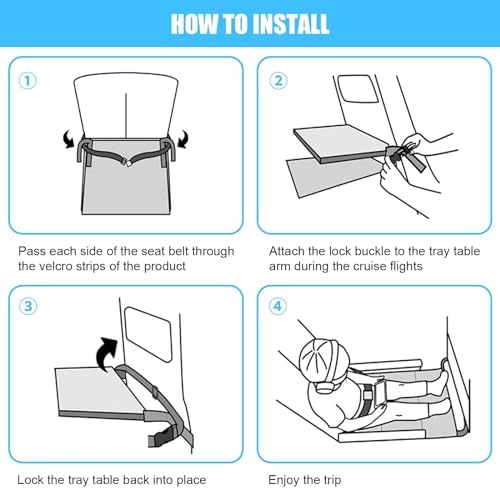 HOW TO INSTALL

①

Pass each side of the seat belt through the velcro strips of the product

②

Attach the lock buckle to the tray table arm during the cruise flights

③

Lock the tray table back into place

④

Enjoy the trip