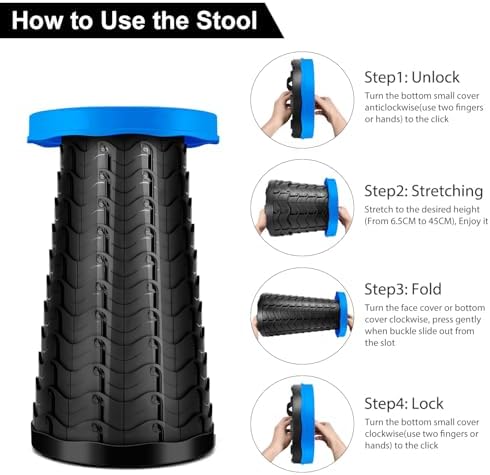 How to Use the Stool

Step1: Unlock
Turn the bottom small cover anticlockwise(use two fingers or hands) to the click

Step2: Stretching
Stretch to the desired height (From 6.5CM to 45CM), Enjoy it

Step3: Fold
Turn the face cover or bottom cover clockwise, press gently when buckle slide out from the slot

Step4: Lock
Turn the bottom small cover clockwise(use two fingers or hands) to the click