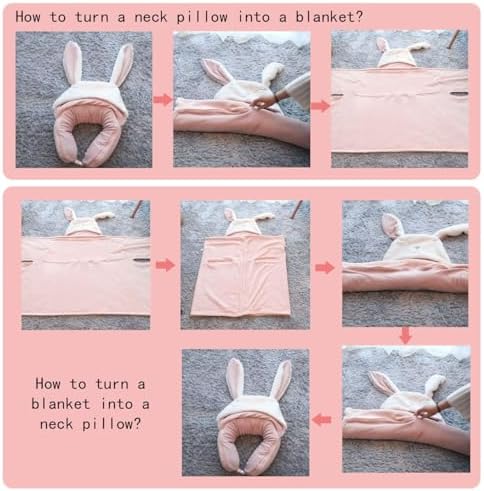 How to turn a neck pillow into a blanket?

How to turn a blanket into a neck pillow?