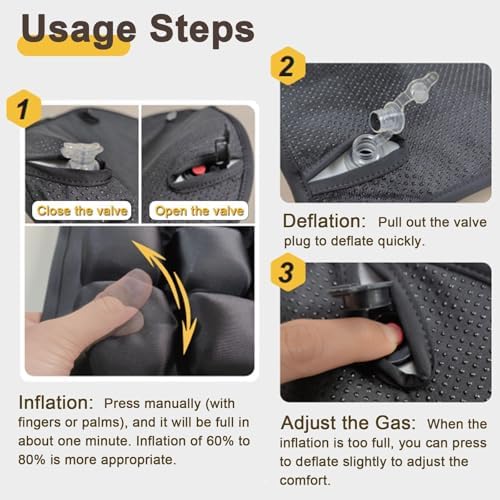 Usage Steps

1

Close the valve

Open the valve

Inflation: Press manually (with fingers or palms), and it will be full in about one minute. Inflation of 60% to 80% is more appropriate.

2

Deflation: Pull out the valve plug to deflate quickly.

3

Adjust the Gas: When the inflation is too full, you can press to deflate slightly to adjust the comfort.