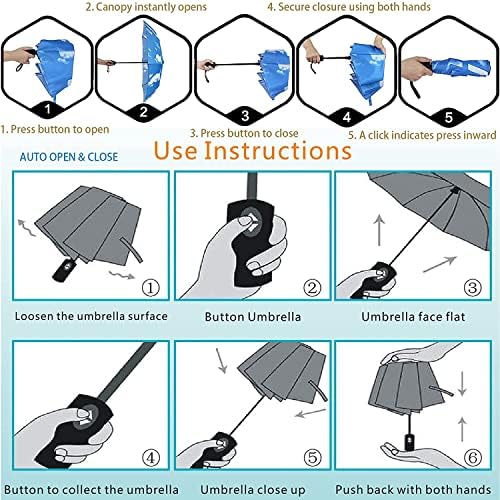 2. Canopy instantly opens

4. Secure closure using both hands

1

2

3

4

5

1. Press button to open

3. Press button to close

5. A click indicates press inward

Use Instructions

AUTO OPEN & CLOSE

①

Loosen the umbrella surface

②

Button Umbrella

③

Umbrella face flat

④

Button to collect the umbrella

⑤

Umbrella close up

⑥

Push back with both hands