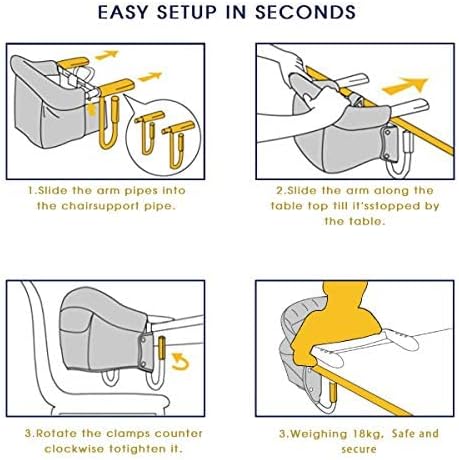 EASY SETUP IN SECONDS

1.Slide the arm pipes into the chairsupport pipe.

2.Slide the arm along the table top till it'sstopped by the table.

3.Rotate the clamps counter clockwise totighten it.

3.Weighing 18kg, Safe and secure