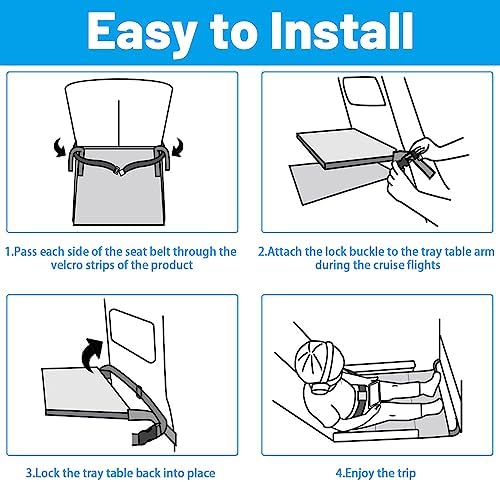 Easy to Install

1.Pass each side of the seat belt through the velcro strips of the product

2.Attach the lock buckle to the tray table arm during the cruise flights

3.Lock the tray table back into place

4.Enjoy the trip